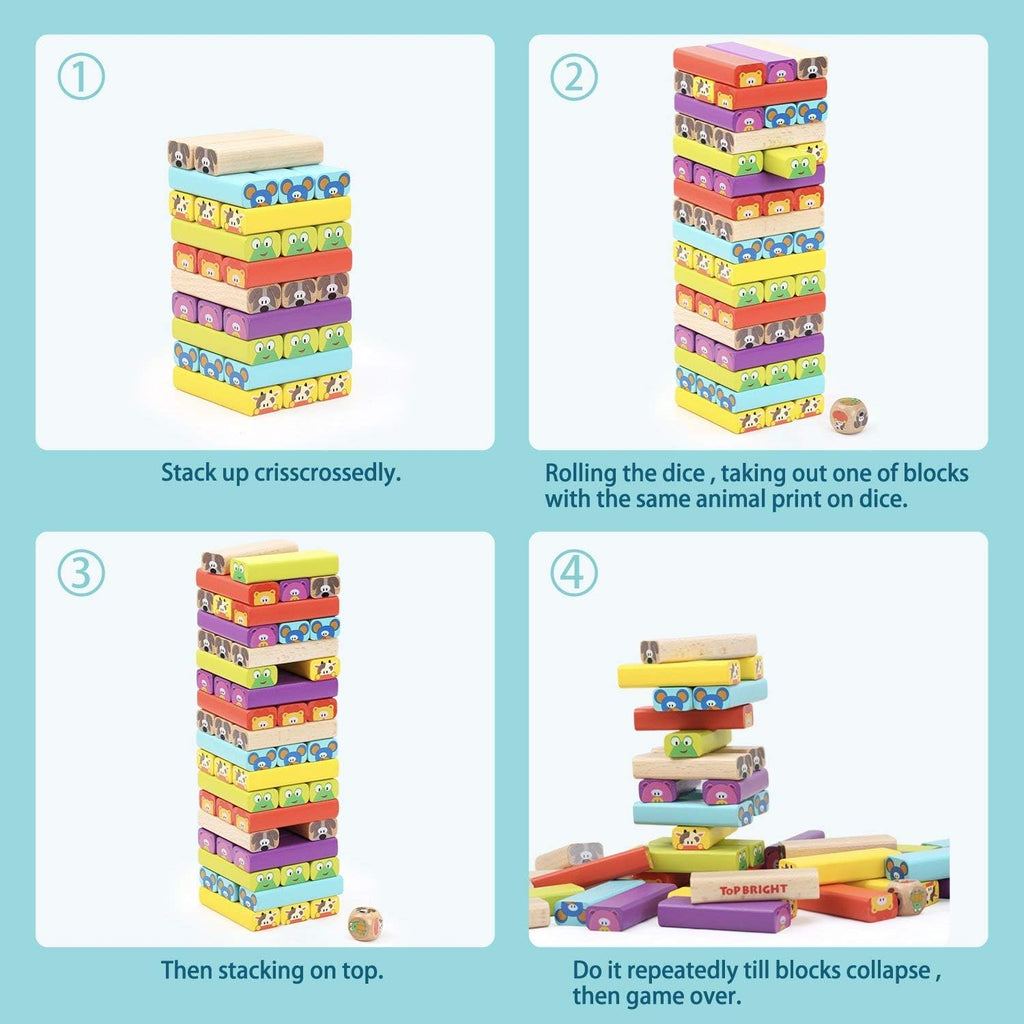 ①

Stack up crisscrossedly.

②

Rolling the dice , taking out one of blocks with the same animal print on dice.

③

Then stacking on top.

④

TOP BRIGHT

Do it repeatedly till blocks collapse , then game over.