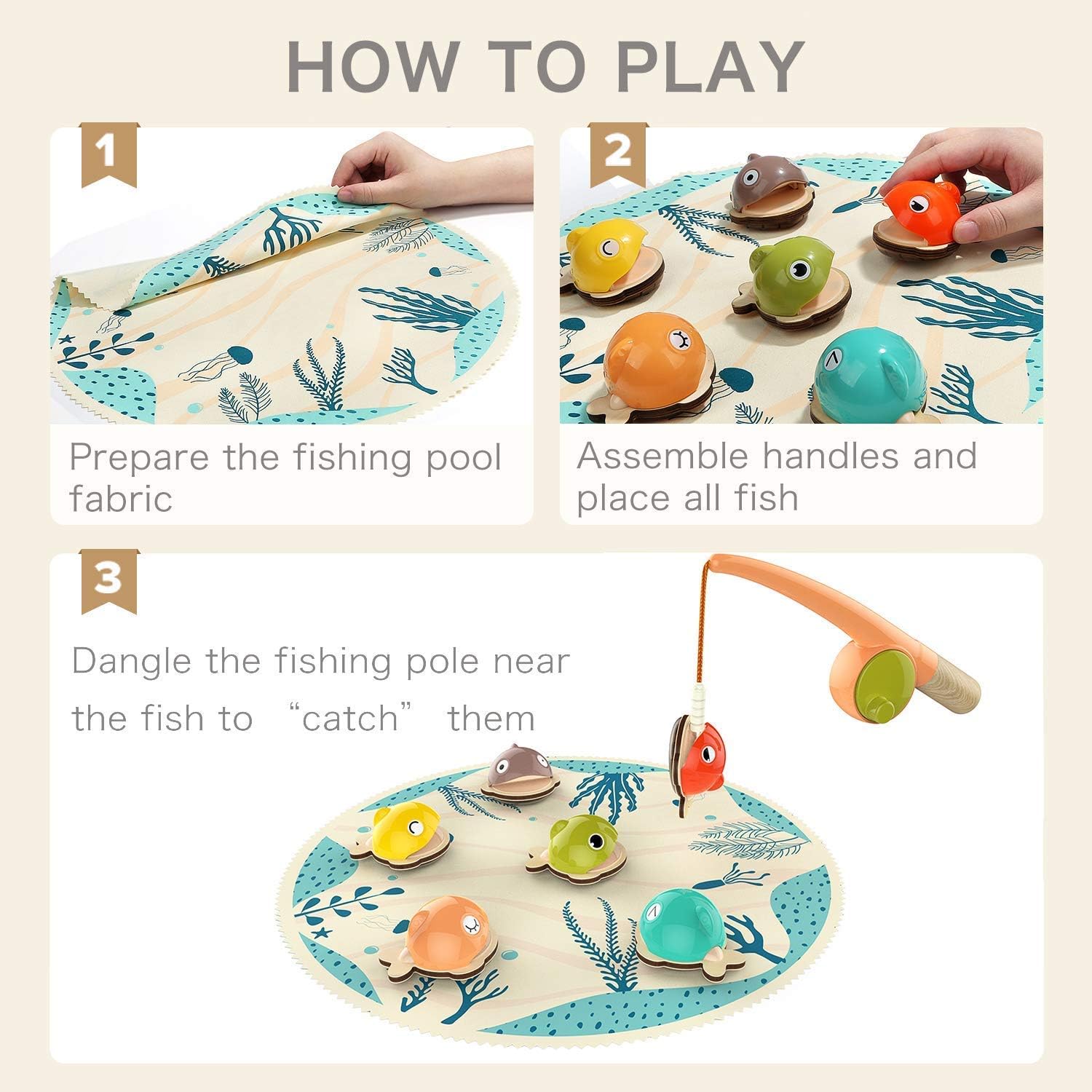 HOW TO PLAY

1

Prepare the fishing pool fabric

2

Assemble handles and place all fish

3

Dangle the fishing pole near the fish to “catch” them